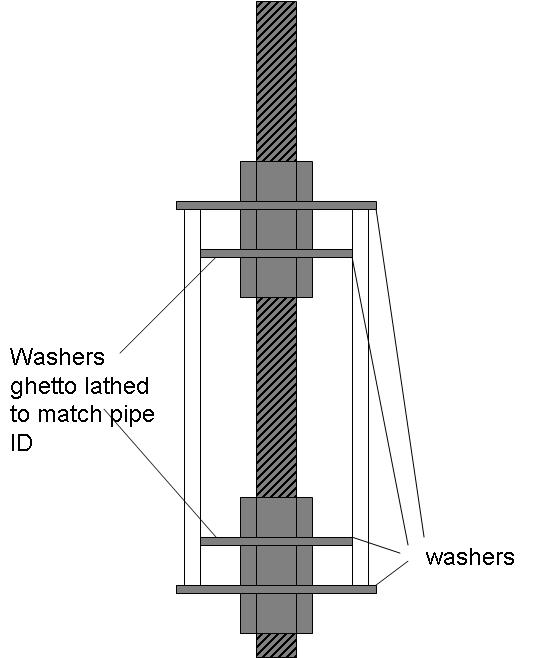 Washers ghetto lathed to match pipe ID

washers