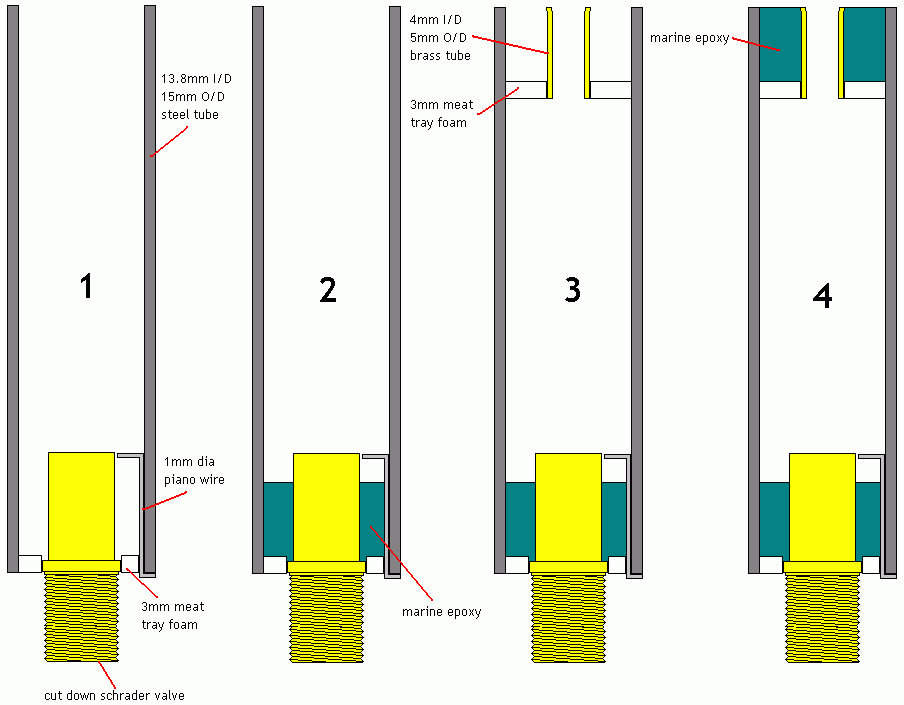 13.8mm I/D
15mm O/D
steel tube

1

1mm dia
piano wire

3mm meat
tray foam

cut down schrader valve

2

marine epoxy

4mm I/D
5mm O/D
brass tube

3mm meat
tray foam

3

marine epoxy

4