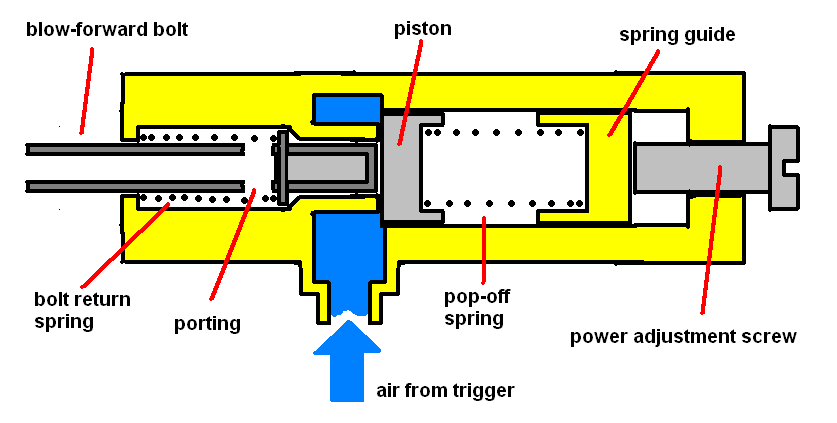 blow-forward bolt

piston

spring guide

bolt return spring

porting

pop-off spring

power adjustment screw

air from trigger