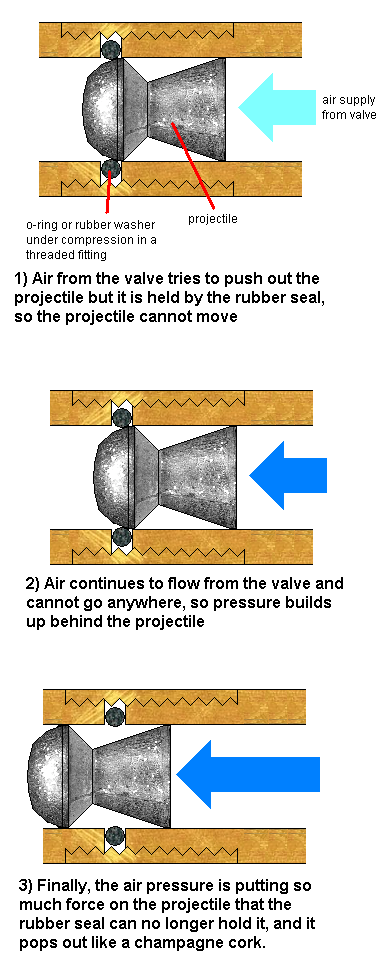 air supply from valve

o-ring or rubber washer under compression in a threaded fitting

projectile

1) Air from the valve tries to push out the projectile but it is held by the rubber seal, so the projectile cannot move

2) Air continues to flow from the valve and cannot go anywhere, so pressure builds up behind the projectile

3) Finally, the air pressure is putting so much force on the projectile that the rubber seal can no longer hold it, and it pops out like a champagne cork.