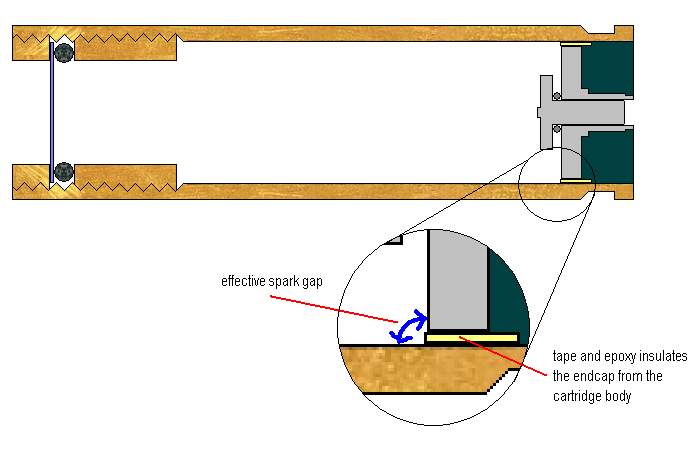 effective spark gap

tape and epoxy insulates the endcap from the cartridge body