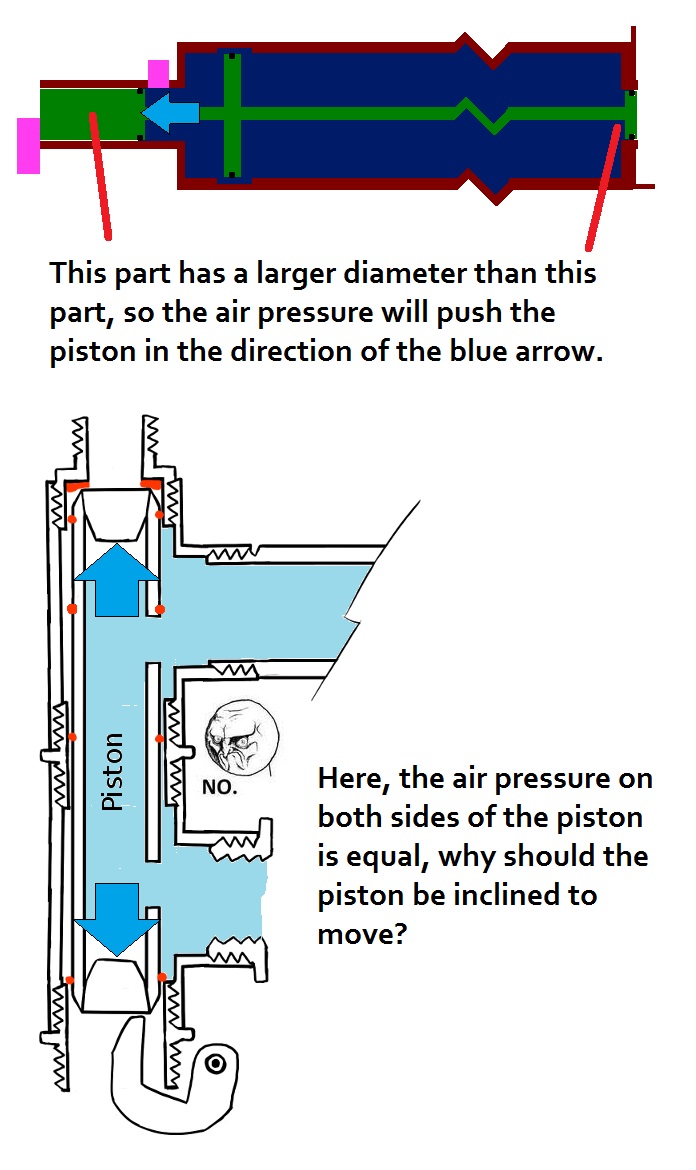 This part has a larger diameter than this part, so the air pressure will push the piston in the direction of the blue arrow.

Piston

NO.

Here, the air pressure on both sides of the piston is equal, why should the piston be inclined to move?