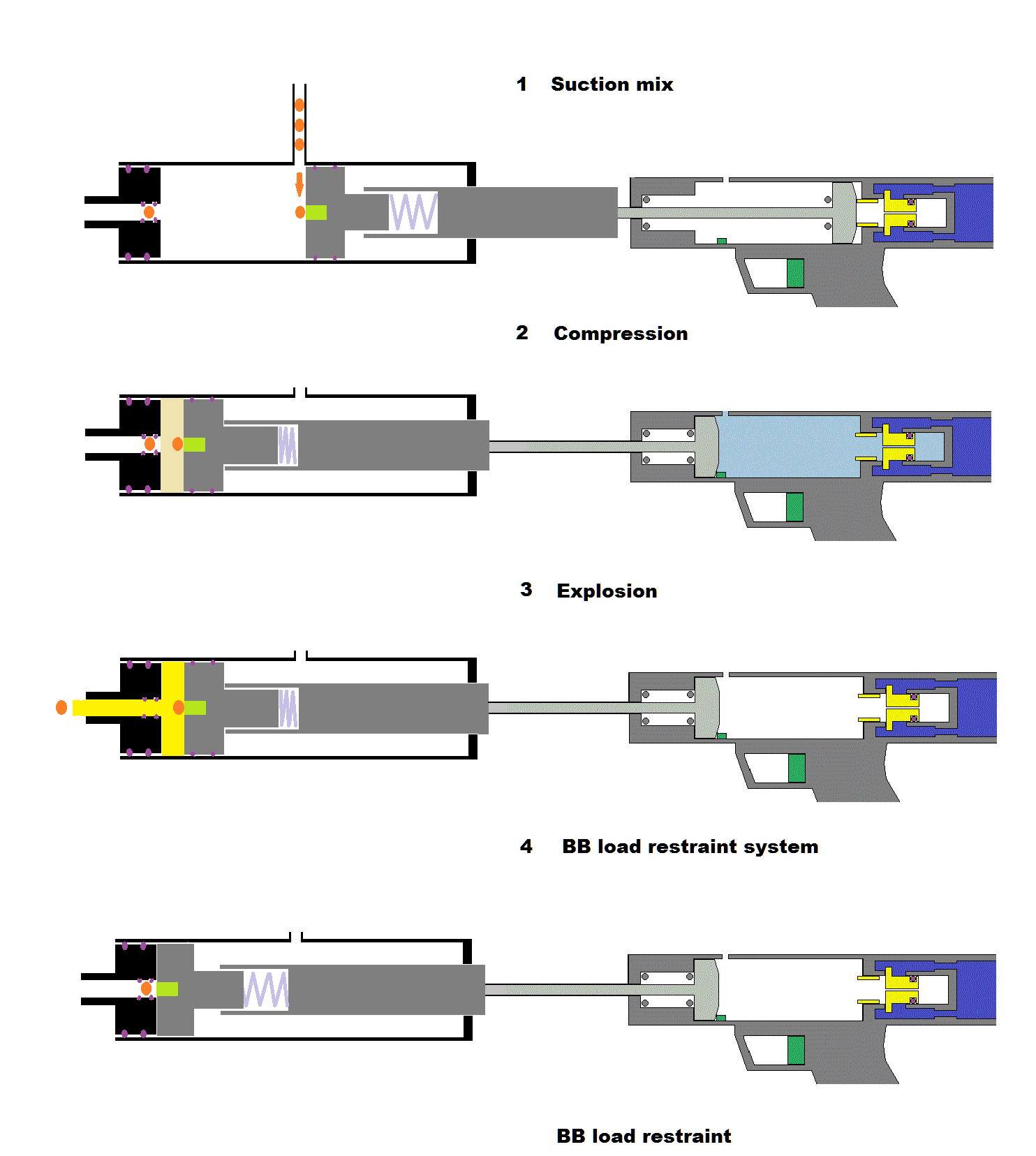 1 Suction mix

2 Compression

3 Explosion

4 BB load restraint system

BB load restraint