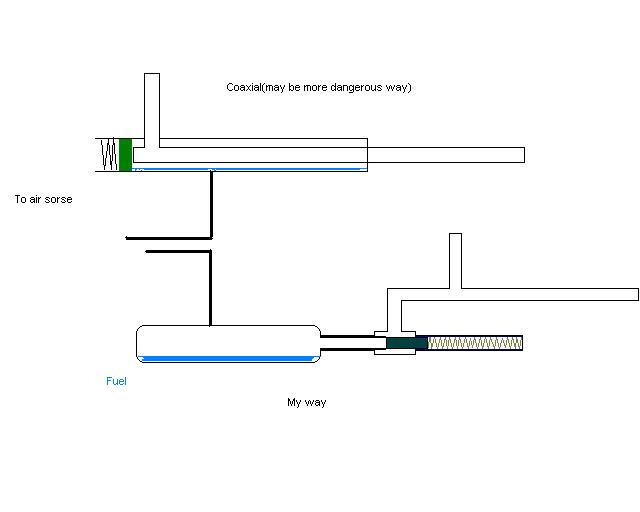 Coaxial(may be more dangerous way)

To air sorse

Fuel

My way