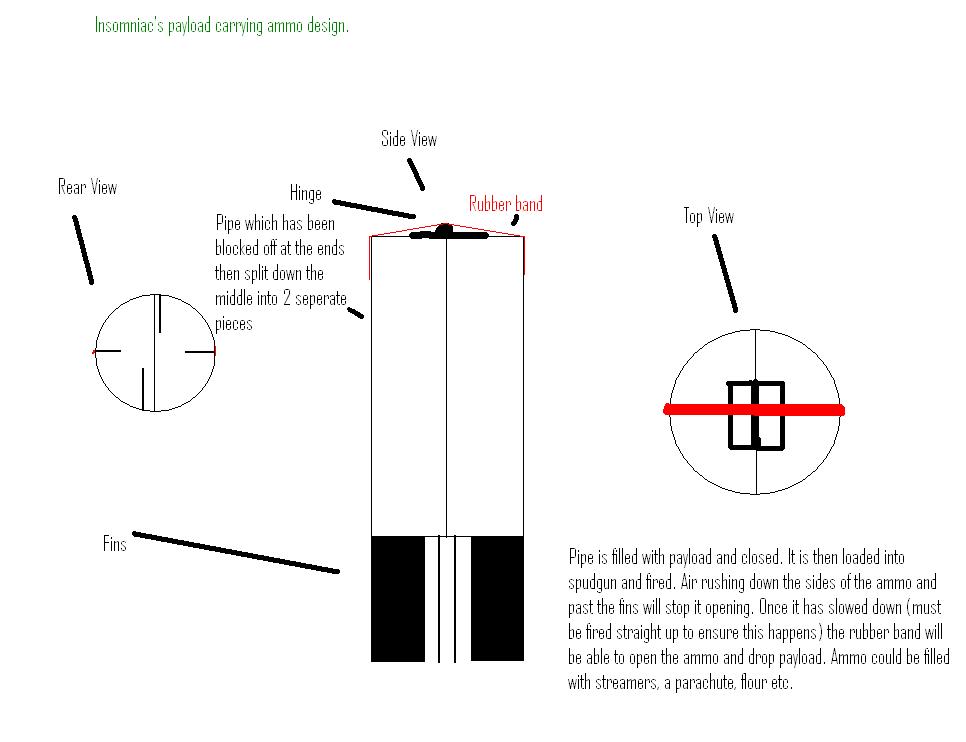 Insomniac's payload carrying ammo design.

Side View

Rear View

Hinge

Rubber band

Pipe which has been blocked off at the ends then split down the middle into 2 seperate pieces

Top View

Fins

Pipe is filled with payload and closed. It is then loaded into spudgun and fired. Air rushing down the sides of the ammo and past the fins will stop it opening. Once it has slowed down (must be fired straight up to ensure this happens) the rubber band will be able to open the ammo and drop payload. Ammo could be filled with streamers, a parachute, flour etc.